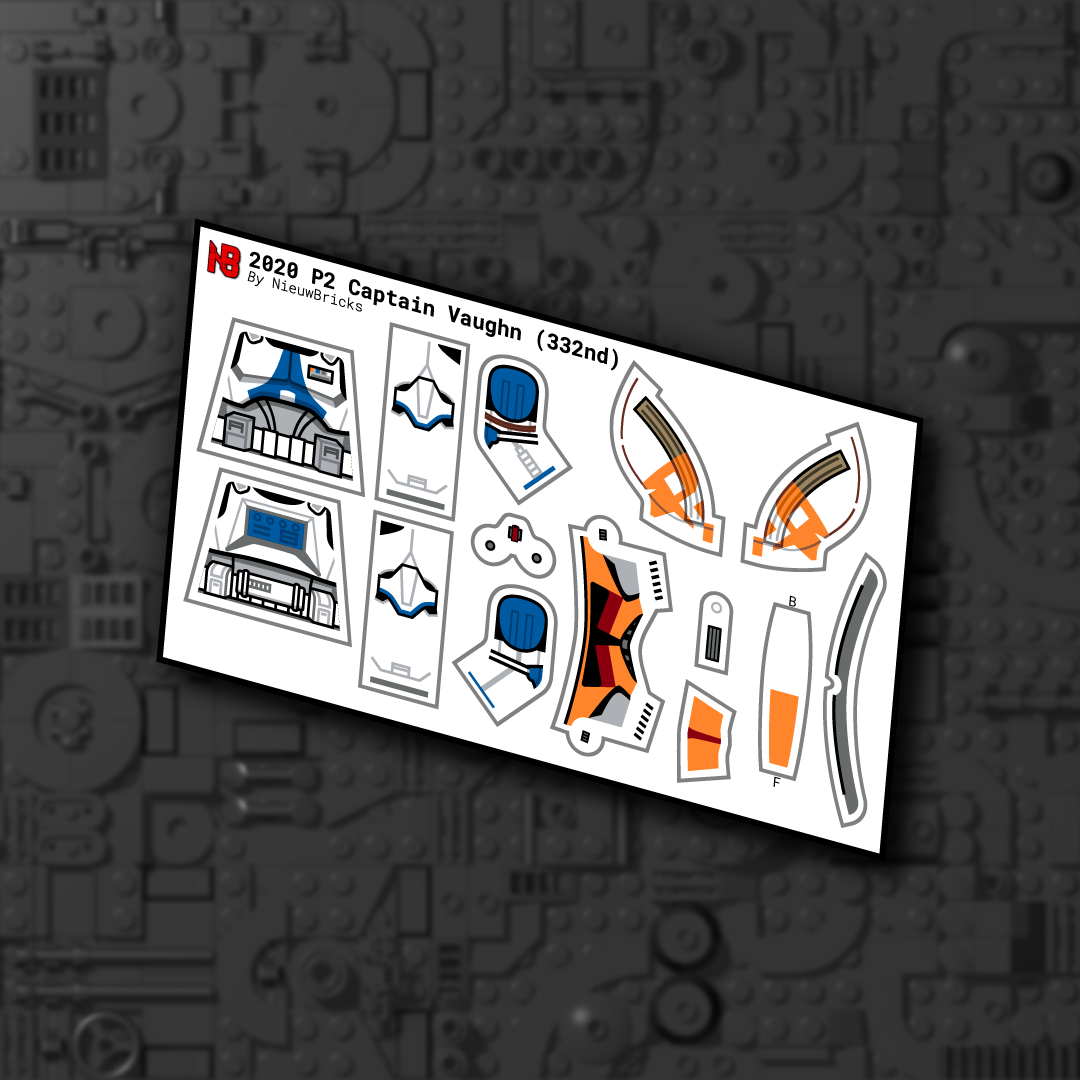 NB 2020 P2 Captain Vaughn (332nd)
By NieuwBricks

B

F