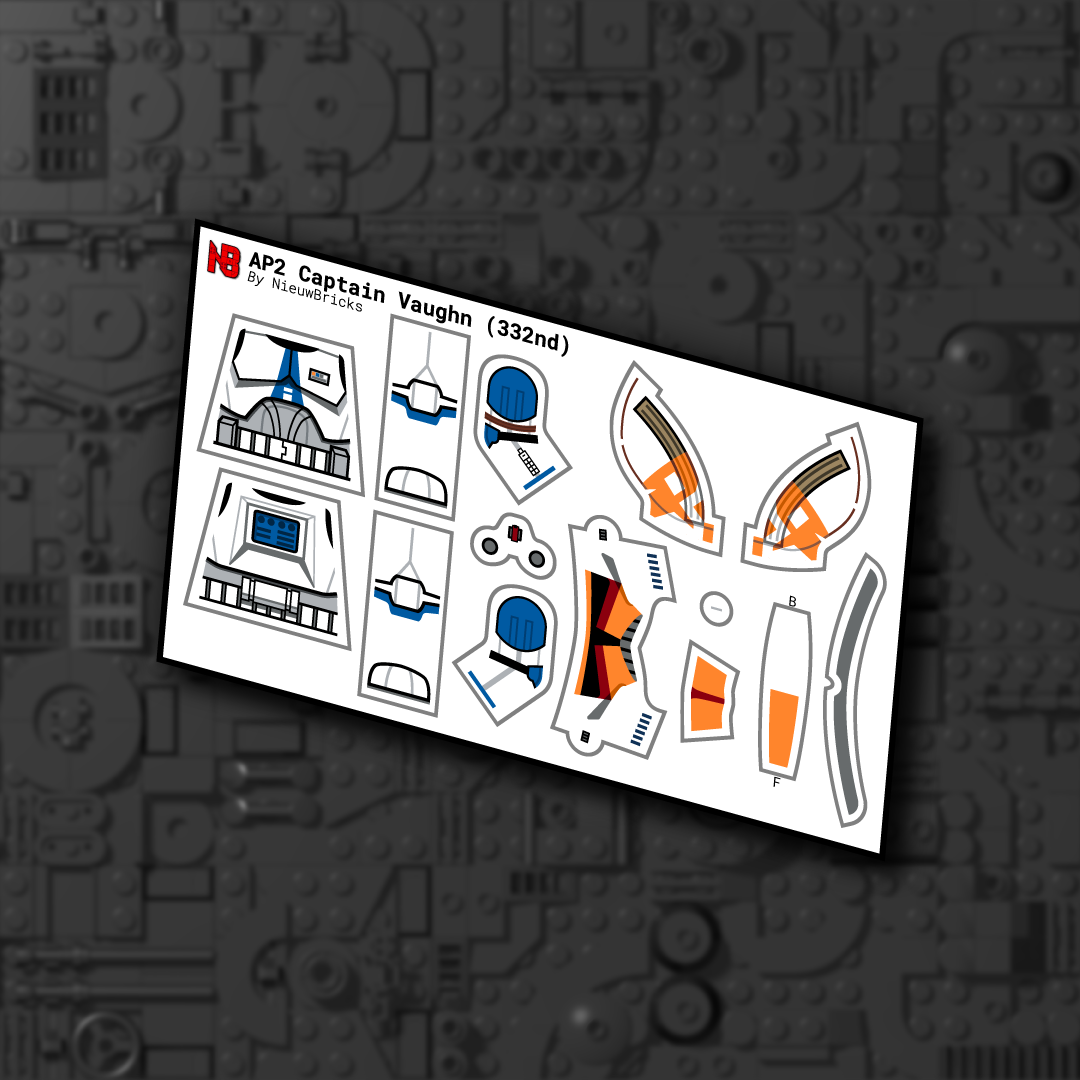 NB
AP2 Captain Vaughn (332nd)
By NieuwBricks

B
F