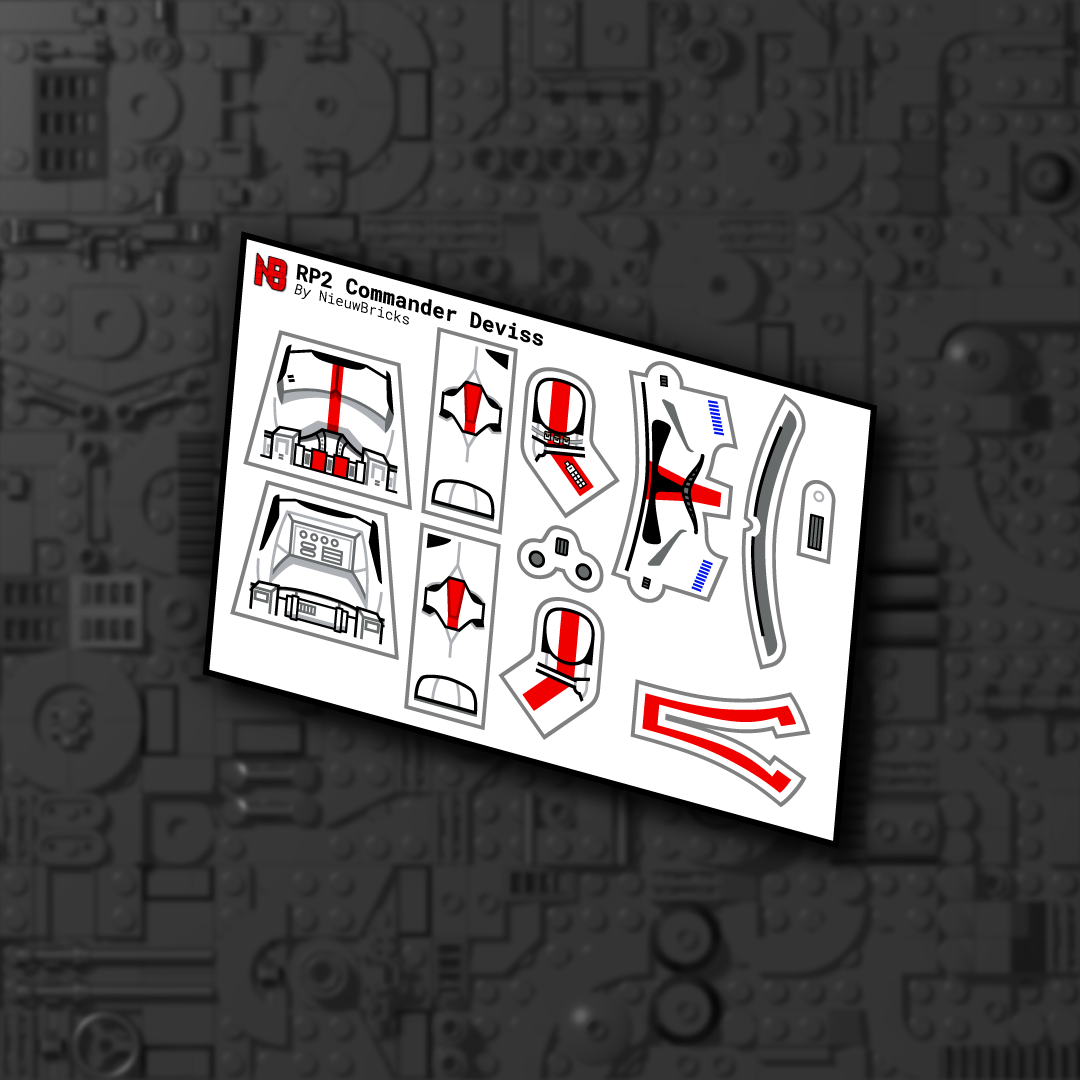 NB
RP2 Commander Deviss
By NieuwBricks